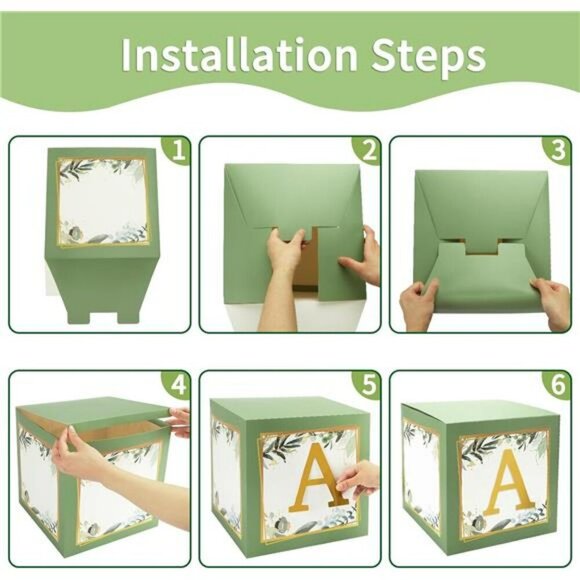 Installation Steps

1

2

3

4

5

A

6

A